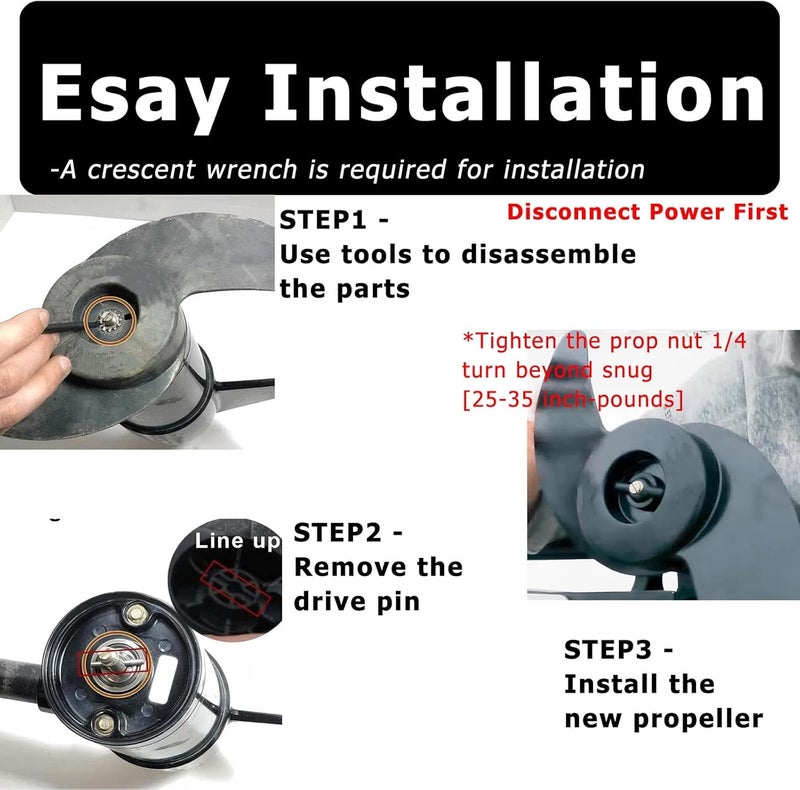 Esay Installation

-A crescent wrench is required for installation

STEP1 -
Use tools to disassemble the parts

Disconnect Power First

*Tighten the prop nut 1/4 turn beyond snug [25-35 inch-pounds]

Line up

STEP2 -
Remove the drive pin

STEP3 -
Install the new propeller